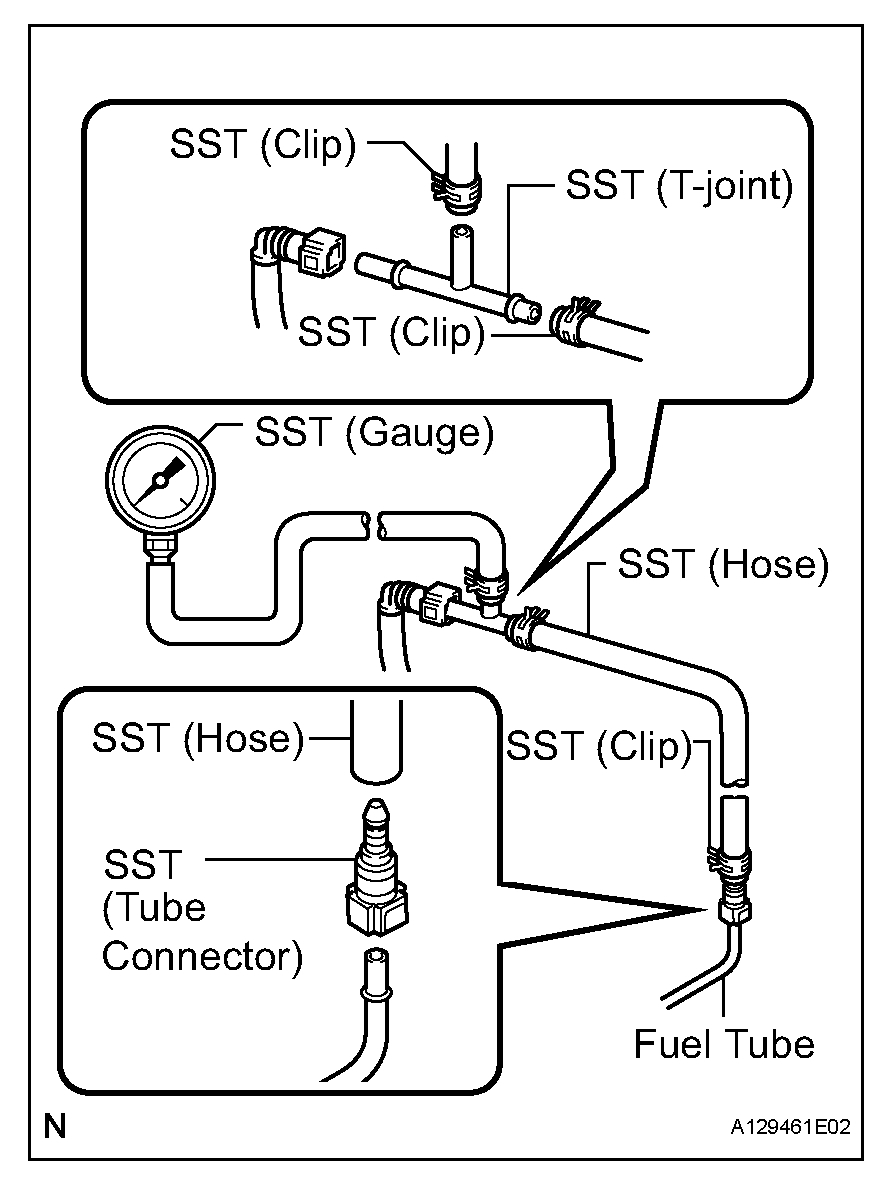 SST (Clip)

SST (T-joint)

SST (Clip)

SST (Gauge)

SST (Hose)

SST (Hose)

SST (Clip)

SST (Tube Connector)

Fuel Tube

N

A129461E02