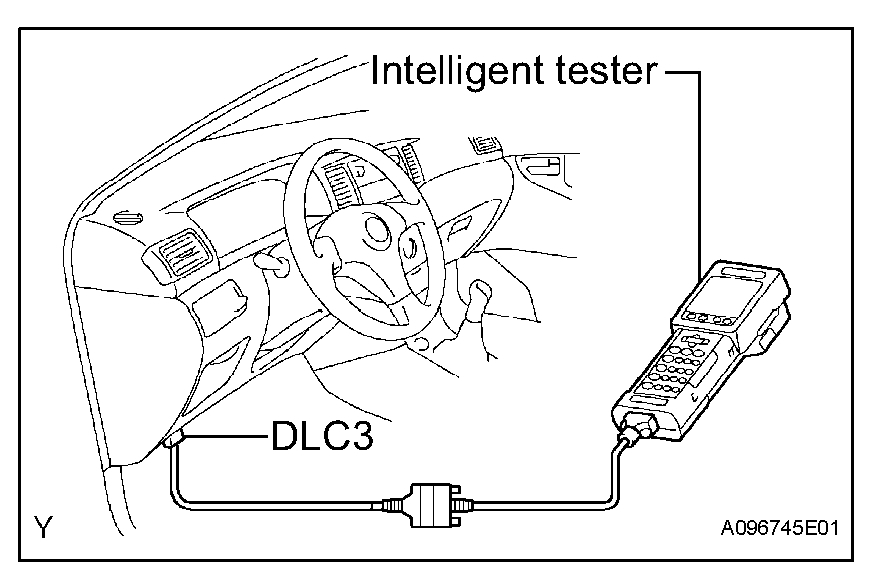 Intelligent tester

DLC3

Y

A096745E01