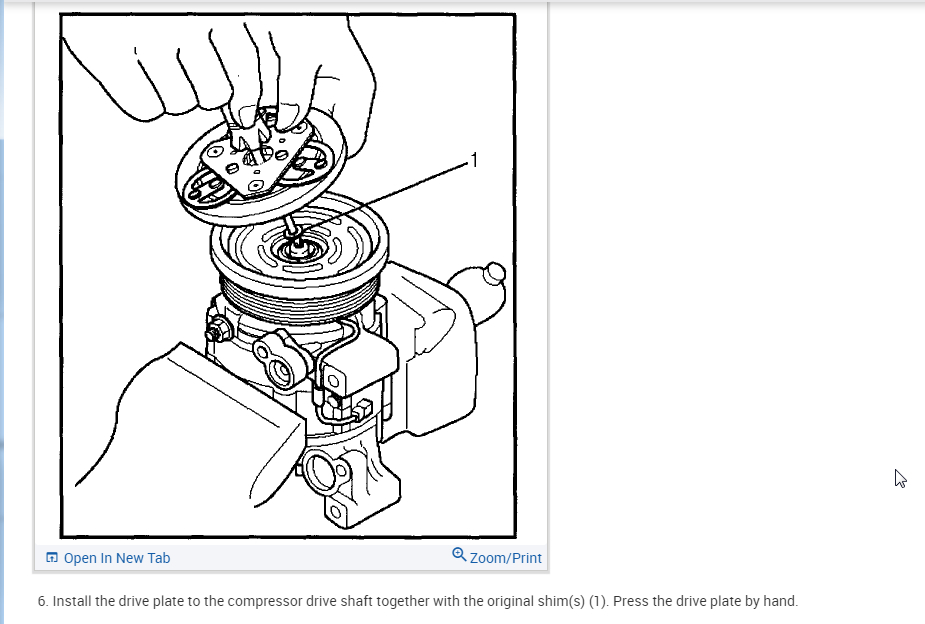 1

Open In New Tab

Zoom/Print

6. Install the drive plate to the compressor drive shaft together with the original shim(s) (1). Press the drive plate by hand.