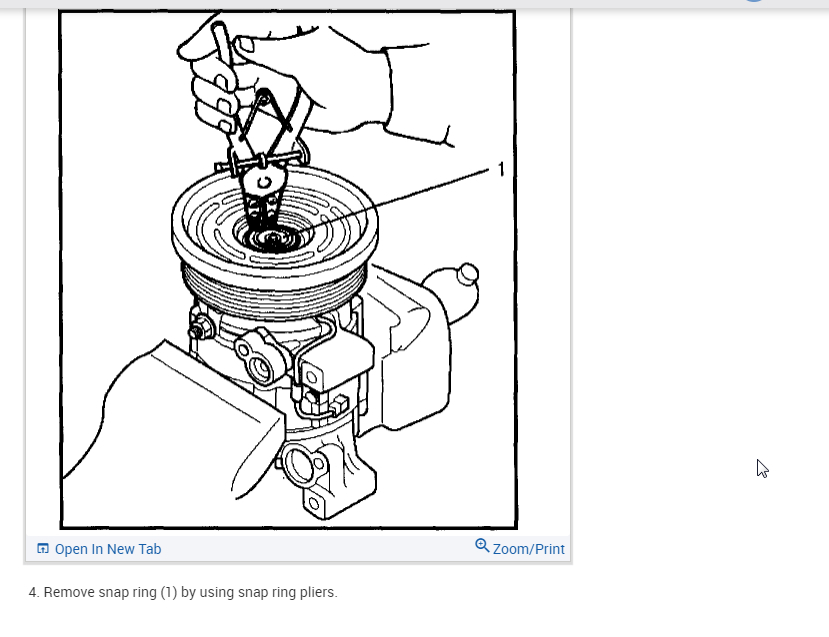 1

Open In New Tab

Zoom/Print

4. Remove snap ring (1) by using snap ring pliers.