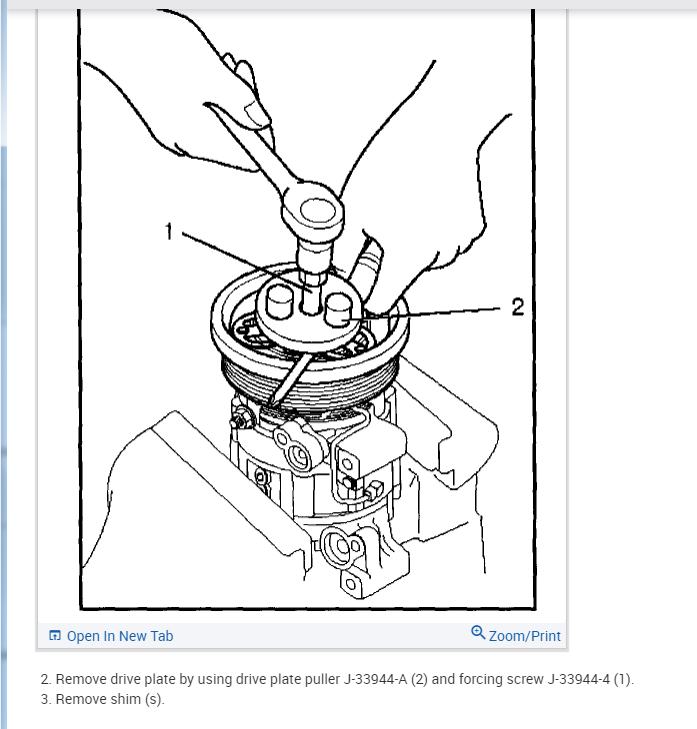 1

2

Open In New Tab

Zoom/Print

2. Remove drive plate by using drive plate puller J-33944-A (2) and forcing screw J-33944-4 (1).
3. Remove shim (s).