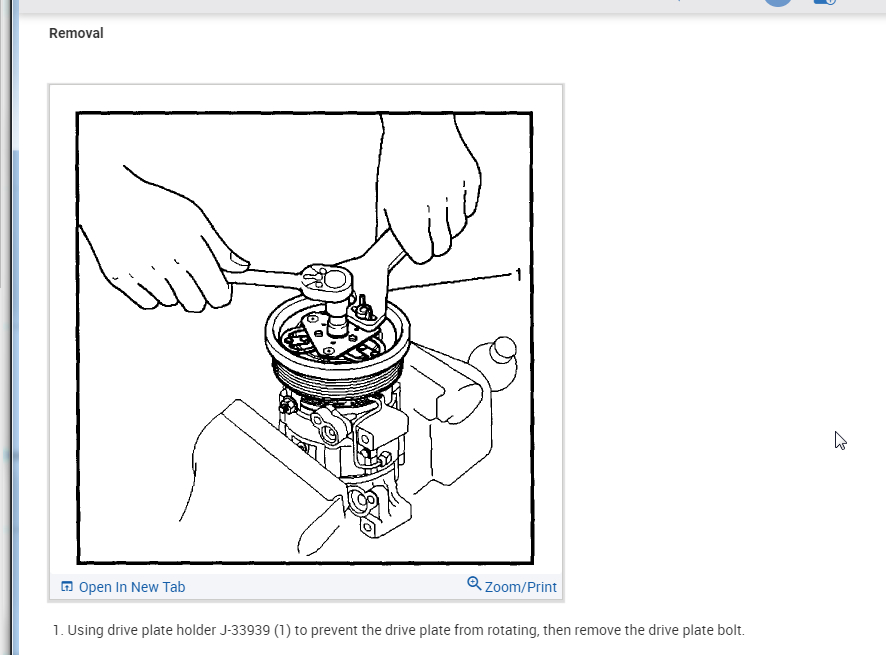 Removal

1

Open In New Tab

Zoom/Print

1. Using drive plate holder J-33939 (1) to prevent the drive plate from rotating, then remove the drive plate bolt.