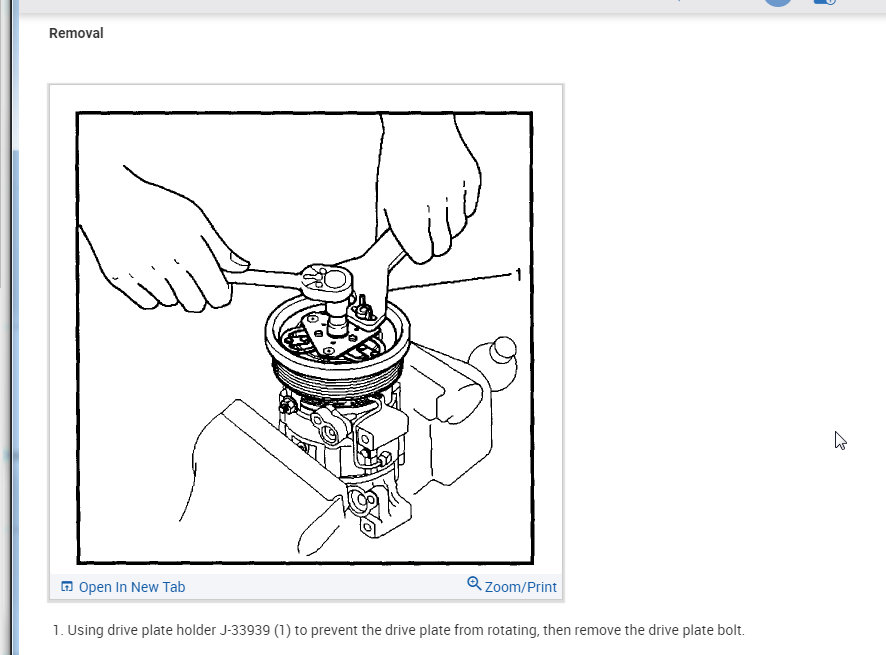 Removal

1

Open In New Tab

Zoom/Print

1. Using drive plate holder J-33939 (1) to prevent the drive plate from rotating, then remove the drive plate bolt.