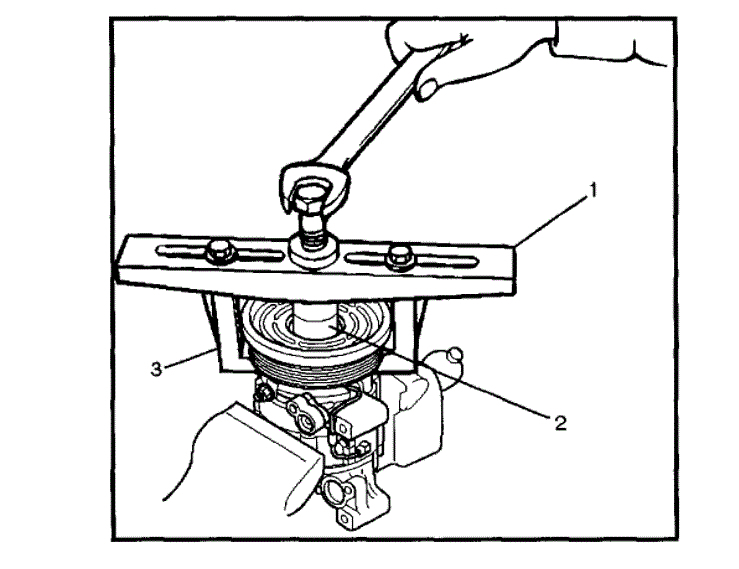 1
3
2