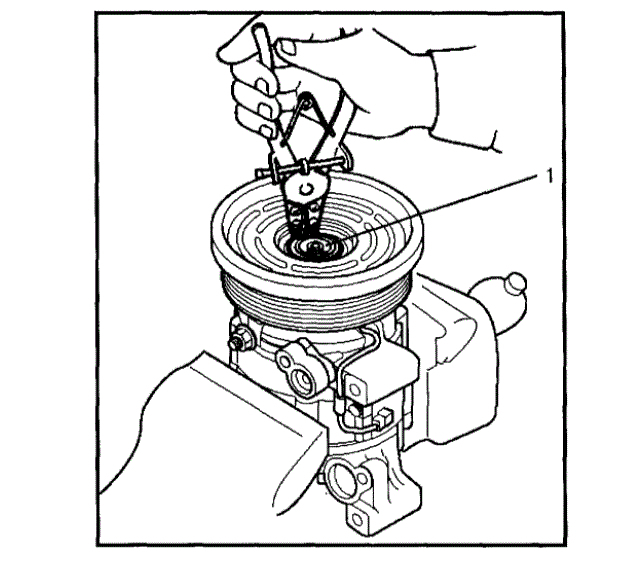 1