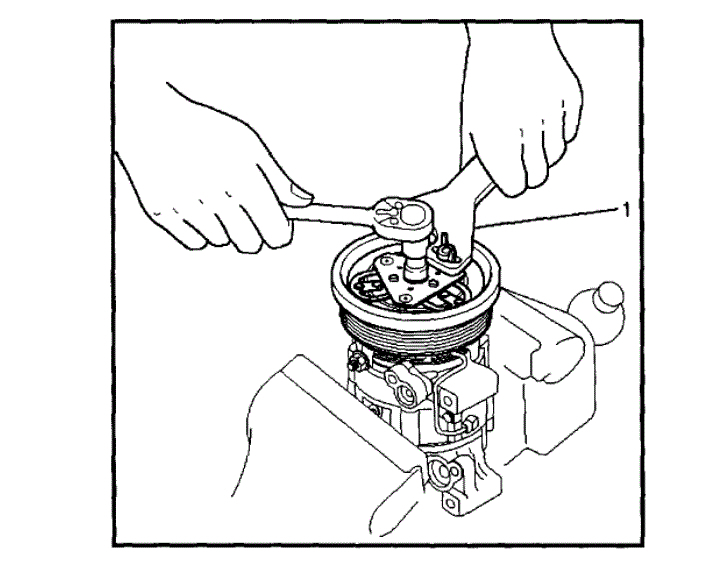 1