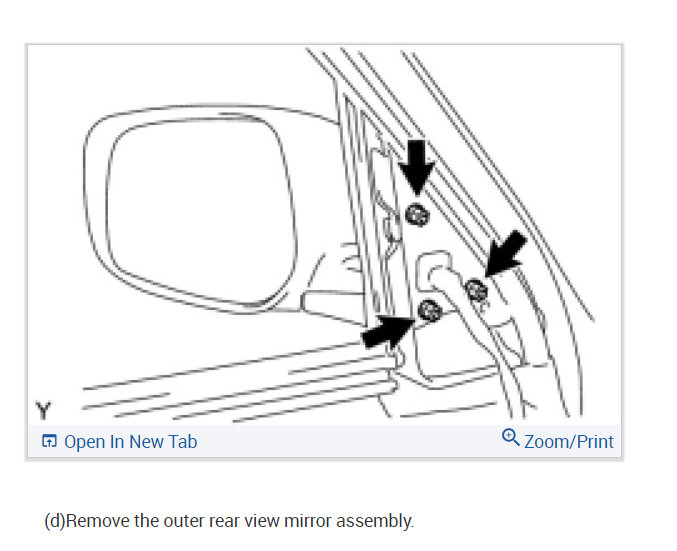 Y

Open In New Tab

Zoom/Print

(d)Remove the outer rear view mirror assembly.