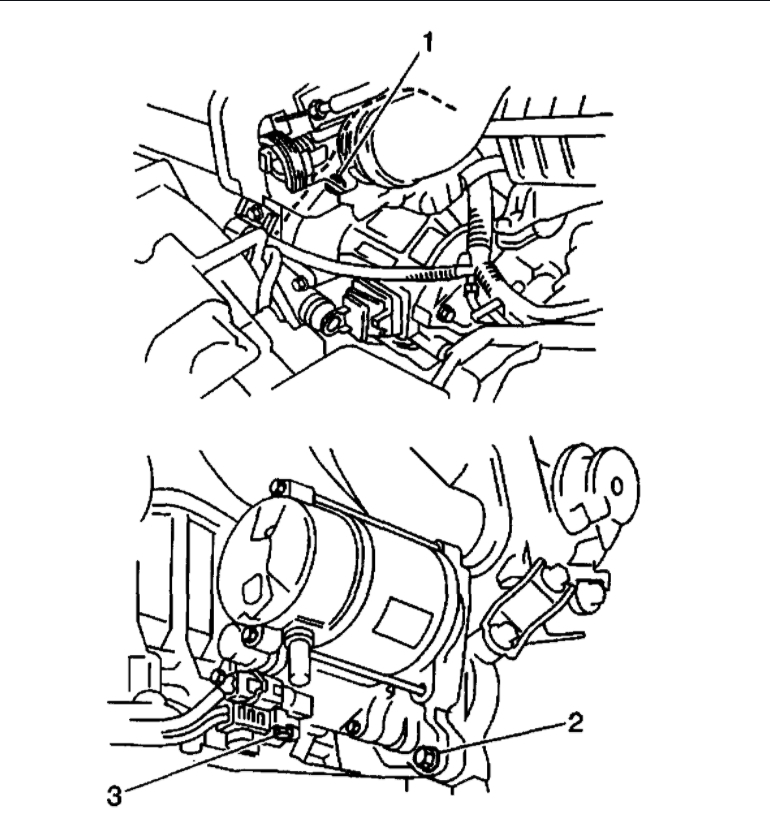 1

2

3