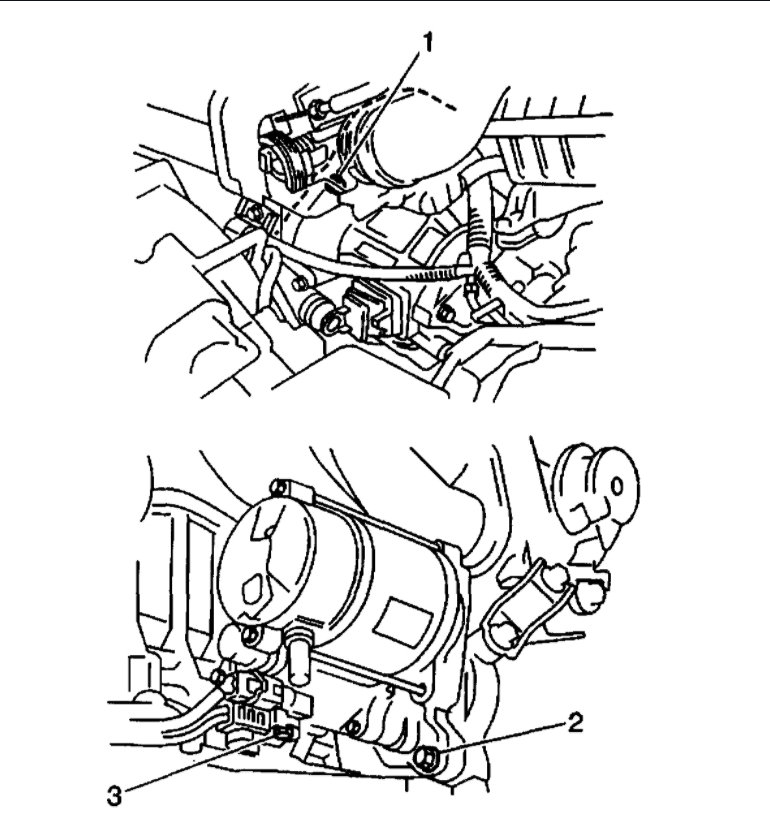 1

2

3