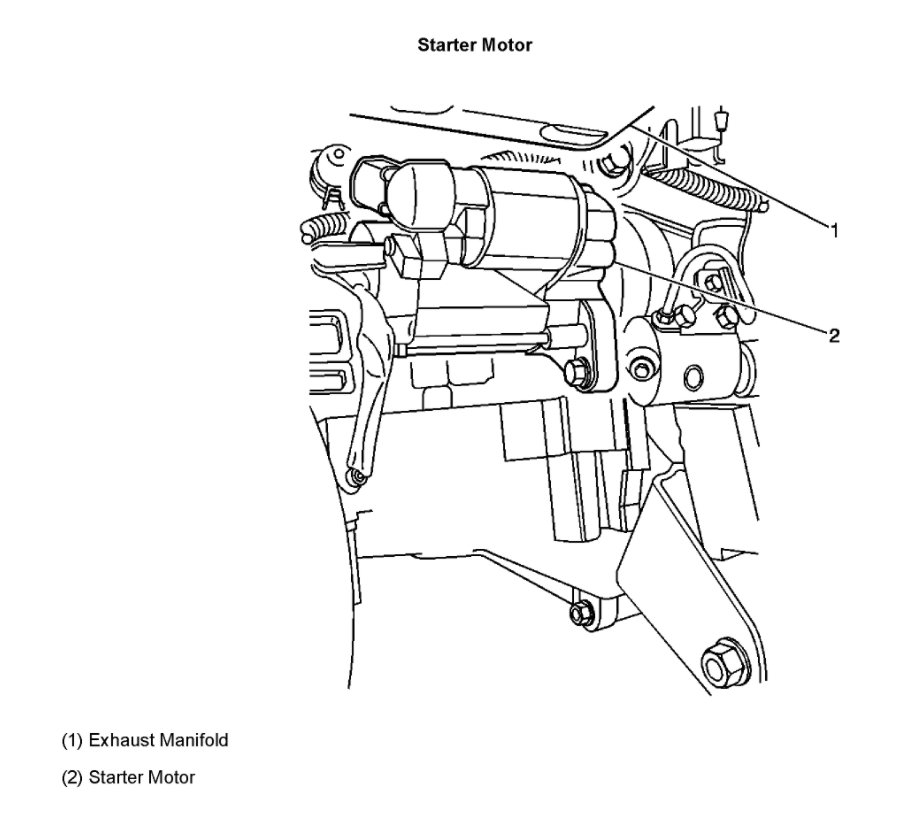 Starter Motor

1

2

(1) Exhaust Manifold

(2) Starter Motor