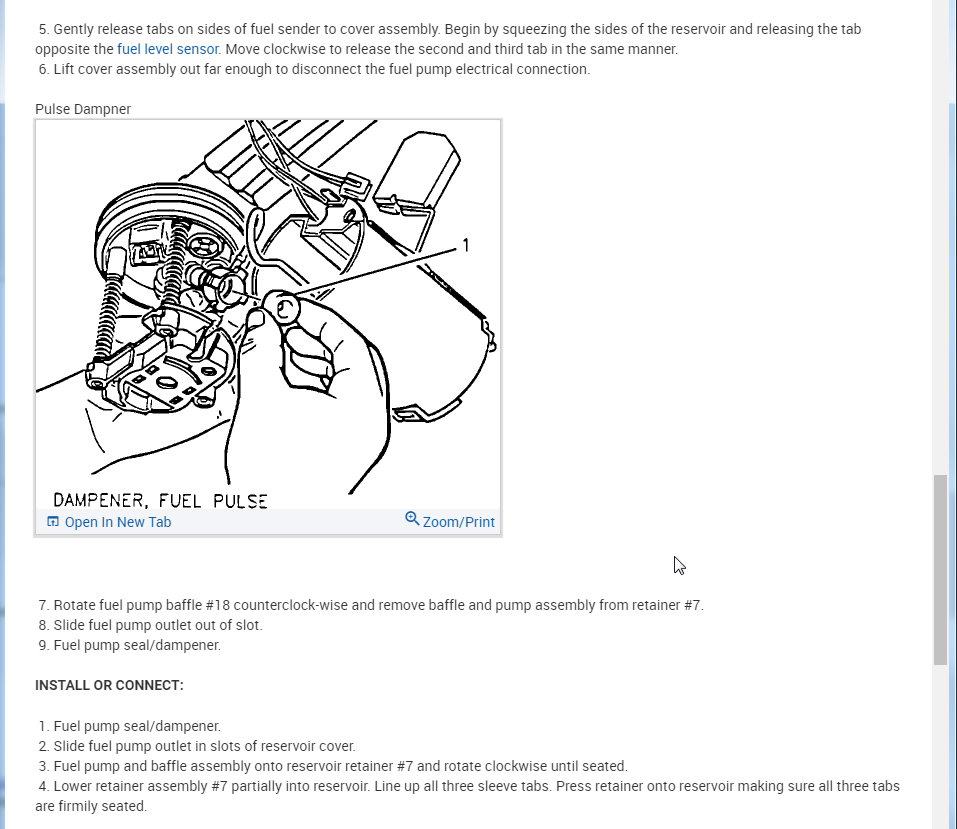 5. Gently release tabs on sides of fuel sender to cover assembly. Begin by squeezing the sides of the reservoir and releasing the tab opposite the fuel level sensor. Move clockwise to release the second and third tab in the same manner.
6. Lift cover assembly out far enough to disconnect the fuel pump electrical connection.

Pulse Dampner

1

DAMPENER, FUEL PULSE

Open In New Tab

Zoom/Print

7. Rotate fuel pump baffle #18 counterclock-wise and remove baffle and pump assembly from retainer #7.
8. Slide fuel pump outlet out of slot.
9. Fuel pump seal/dampener.

INSTALL OR CONNECT:

1. Fuel pump seal/dampener.
2. Slide fuel pump outlet in slots of reservoir cover.
3. Fuel pump and baffle assembly onto reservoir retainer #7 and rotate clockwise until seated.
4. Lower retainer assembly #7 partially into reservoir. Line up all three sleeve tabs. Press retainer onto reservoir making sure all three tabs are firmily seated.