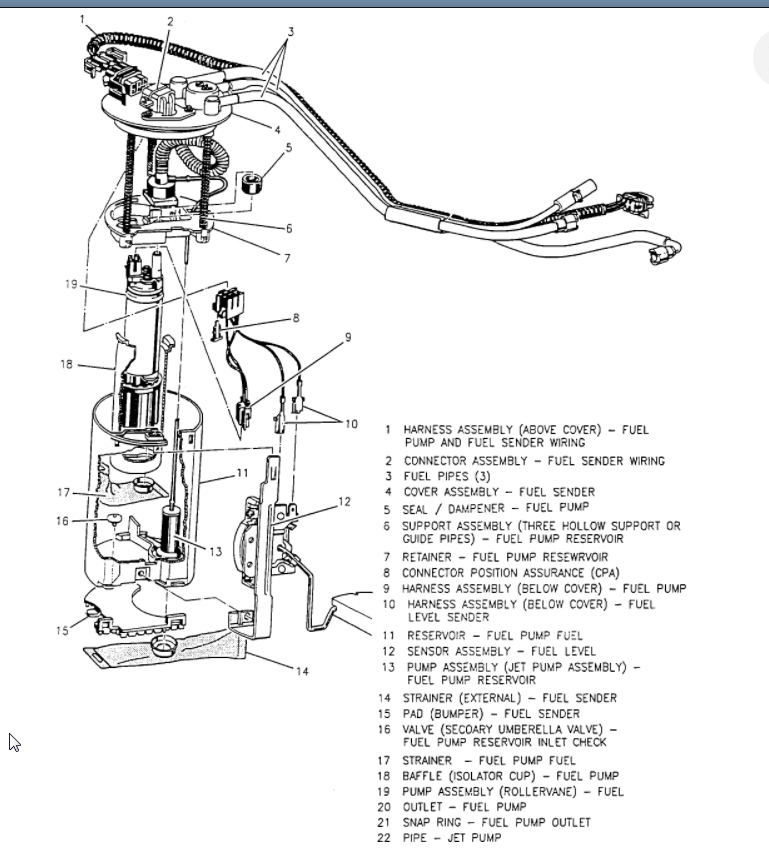 1
2
3
4
5
6
7
19
8
9
18
10
11
17
12
16
13
15
14

1 HARNESS ASSEMBLY (ABOVE COVER) – FUEL PUMP AND FUEL SENDER WIRING
2 CONNECTOR ASSEMBLY – FUEL SENDER WIRING
3 FUEL PIPES (3)
4 COVER ASSEMBLY – FUEL SENDER
5 SEAL / DAMPENER – FUEL PUMP
6 SUPPORT ASSEMBLY (THREE HOLLOW SUPPORT OR GUIDE PIPES) – FUEL PUMP RESERVOIR
7 RETAINER – FUEL PUMP RESEWRVOIR
8 CONNECTOR POSITION ASSURANCE (CPA)
9 HARNESS ASSEMBLY (BELOW COVER) – FUEL PUMP
10 HARNESS ASSEMBLY (BELOW COVER) – FUEL LEVEL SENDER
11 RESERVOIR – FUEL PUMP FUEL
12 SENSOR ASSEMBLY – FUEL LEVEL
13 PUMP ASSEMBLY (JET PUMP ASSEMBLY) – FUEL PUMP RESERVOIR
14 STRAINER (EXTERNAL) – FUEL SENDER
15 PAD (BUMPER) – FUEL SENDER
16 VALVE (SECOARY UMBERELLA VALVE) – FUEL PUMP RESERVOIR INLET CHECK
17 STRAINER – FUEL PUMP FUEL
18 BAFFLE (ISOLATOR CUP) – FUEL PUMP
19 PUMP ASSEMBLY (ROLLERVANE) – FUEL
20 OUTLET – FUEL PUMP
21 SNAP RING – FUEL PUMP OUTLET
22 PIPE – JET PUMP