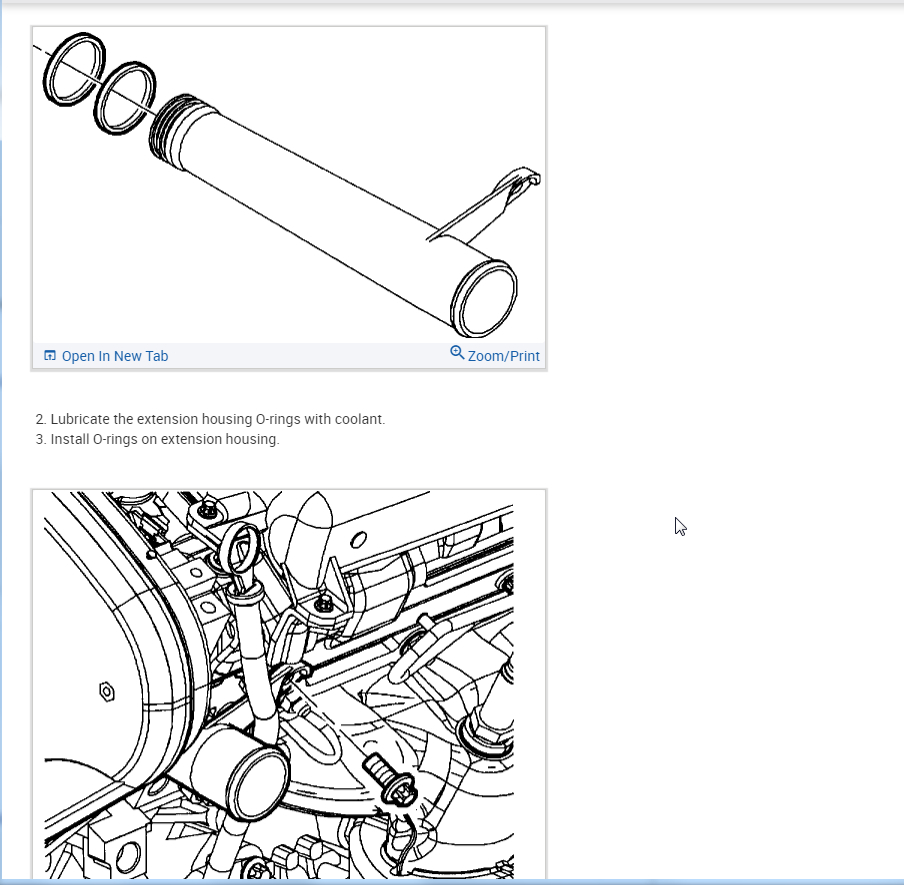 Open In New Tab
Zoom/Print

2. Lubricate the extension housing O-rings with coolant.
3. Install O-rings on extension housing.