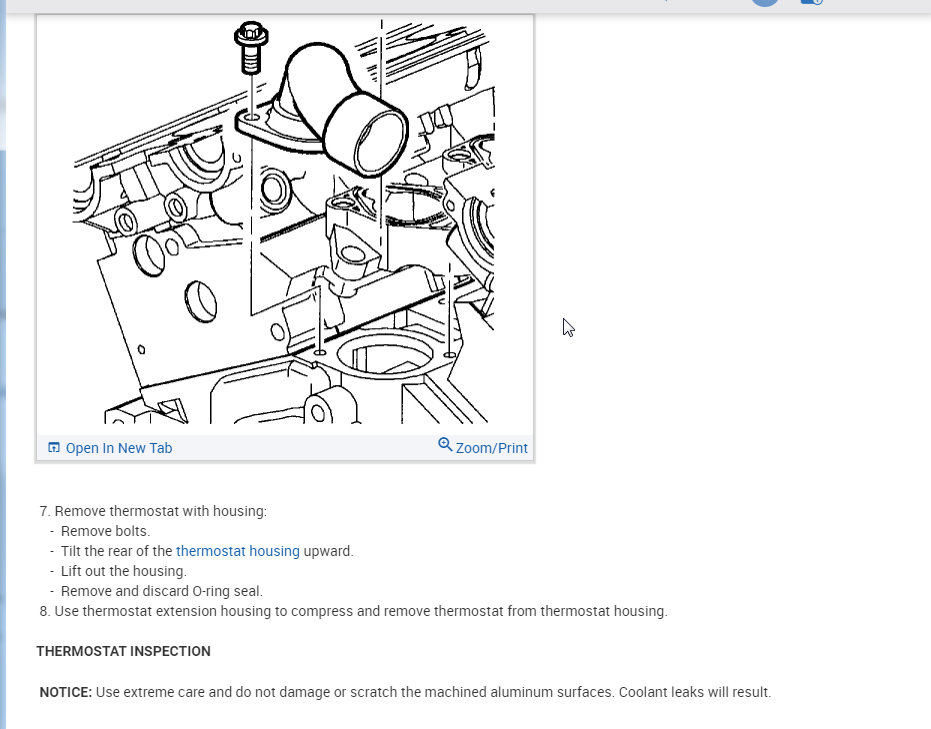 Open In New Tab

Zoom/Print

7. Remove thermostat with housing:
- Remove bolts.
- Tilt the rear of the thermostat housing upward.
- Lift out the housing.
- Remove and discard O-ring seal.
8. Use thermostat extension housing to compress and remove thermostat from thermostat housing.

THERMOSTAT INSPECTION

NOTICE: Use extreme care and do not damage or scratch the machined aluminum surfaces. Coolant leaks will result.