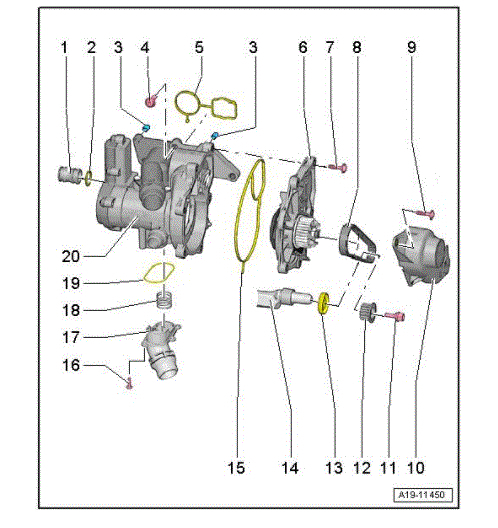 1 2 3 4 5 3 6 7 8 9

20

19

18

17

16

15 14 13 12 11 10

A19-11450