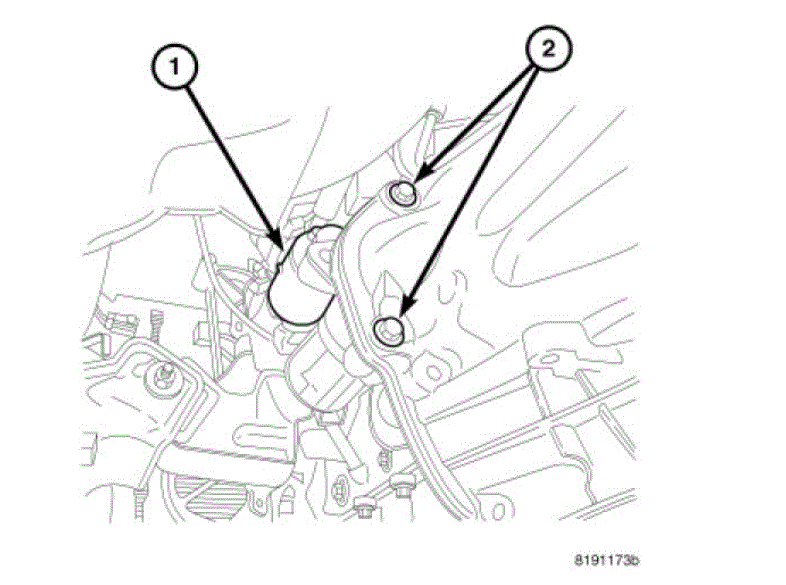 1
2
8191173b