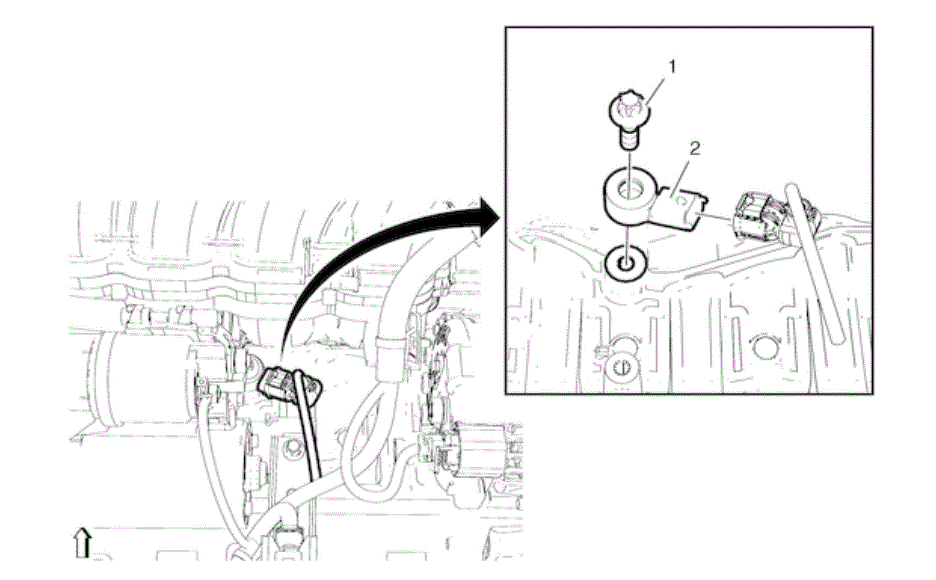 1
2