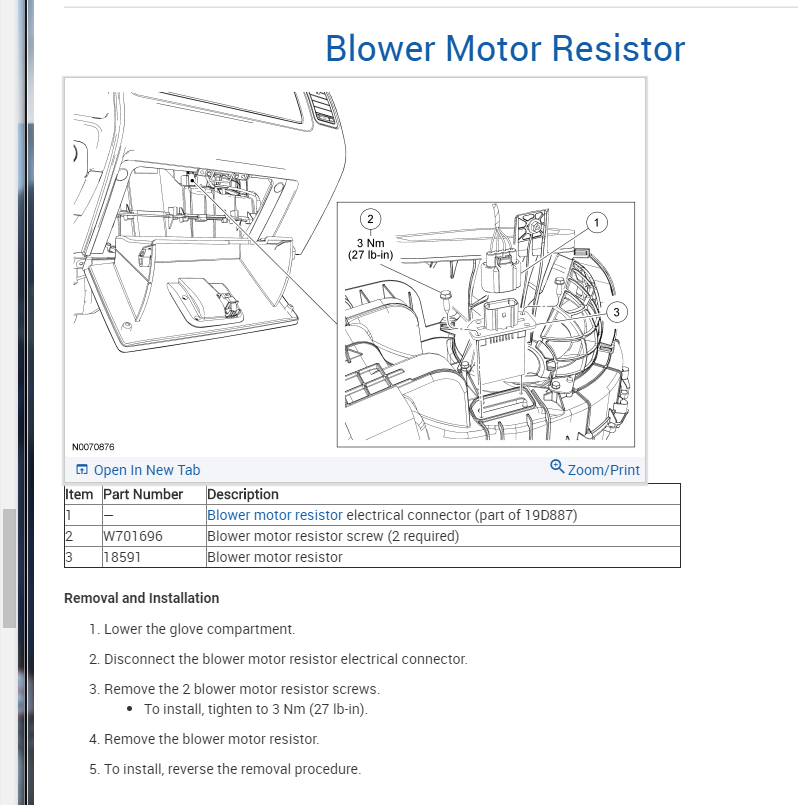 Blower Motor Resistor

2
3 Nm
(27 lb-in)
1
3
N0070876

Open In New Tab
Zoom/Print

| Item | Part Number | Description |
|---|---|---|
| 1 | — | Blower motor resistor electrical connector (part of 19D887) |
| 2 | W701696 | Blower motor resistor screw (2 required) |
| 3 | 18591 | Blower motor resistor |

Removal and Installation

1. Lower the glove compartment.

2. Disconnect the blower motor resistor electrical connector.

3. Remove the 2 blower motor resistor screws.
• To install, tighten to 3 Nm (27 lb-in).

4. Remove the blower motor resistor.

5. To install, reverse the removal procedure.