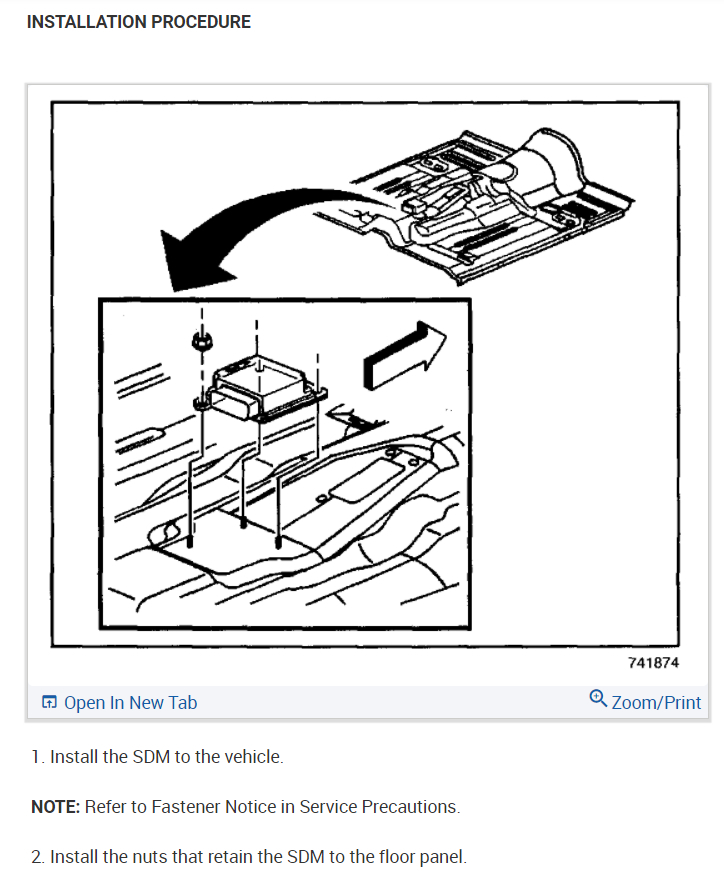 INSTALLATION PROCEDURE

741874

Open In New Tab

Zoom/Print

1. Install the SDM to the vehicle.

NOTE: Refer to Fastener Notice in Service Precautions.

2. Install the nuts that retain the SDM to the floor panel.