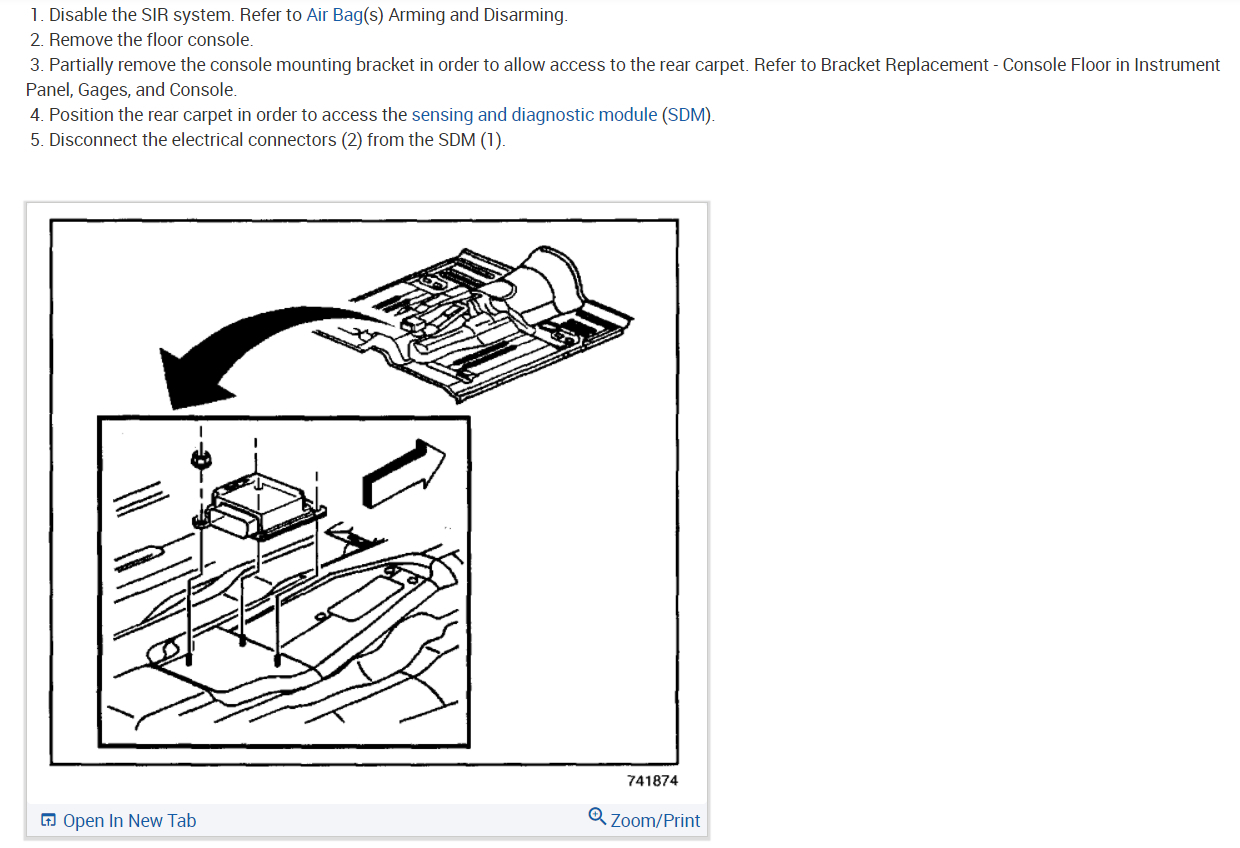 1. Disable the SIR system. Refer to Air Bag(s) Arming and Disarming.
2. Remove the floor console.
3. Partially remove the console mounting bracket in order to allow access to the rear carpet. Refer to Bracket Replacement - Console Floor in Instrument Panel, Gages, and Console.
4. Position the rear carpet in order to access the sensing and diagnostic module (SDM).
5. Disconnect the electrical connectors (2) from the SDM (1).

741874

Open In New Tab

Zoom/Print