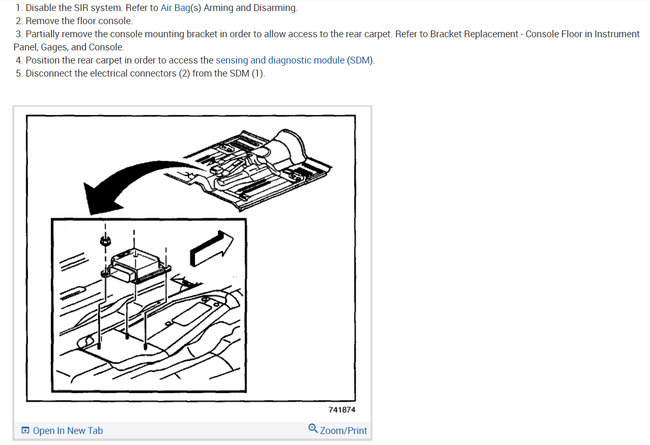 1. Disable the SIR system. Refer to Air Bag(s) Arming and Disarming.
2. Remove the floor console.
3. Partially remove the console mounting bracket in order to allow access to the rear carpet. Refer to Bracket Replacement - Console Floor in Instrument Panel, Gages, and Console.
4. Position the rear carpet in order to access the sensing and diagnostic module (SDM).
5. Disconnect the electrical connectors (2) from the SDM (1).

741874

Open In New Tab

Zoom/Print