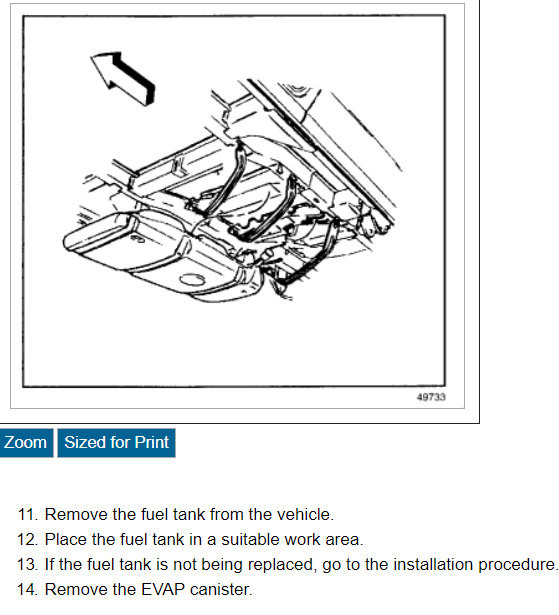 49733

Zoom Sized for Print

11. Remove the fuel tank from the vehicle.
12. Place the fuel tank in a suitable work area.
13. If the fuel tank is not being replaced, go to the installation procedure.
14. Remove the EVAP canister.