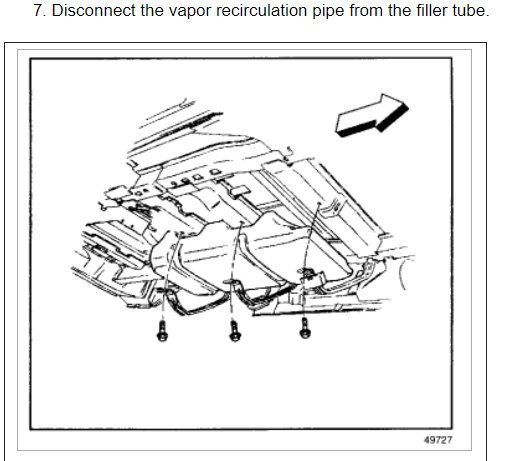 7. Disconnect the vapor recirculation pipe from the filler tube.

49727