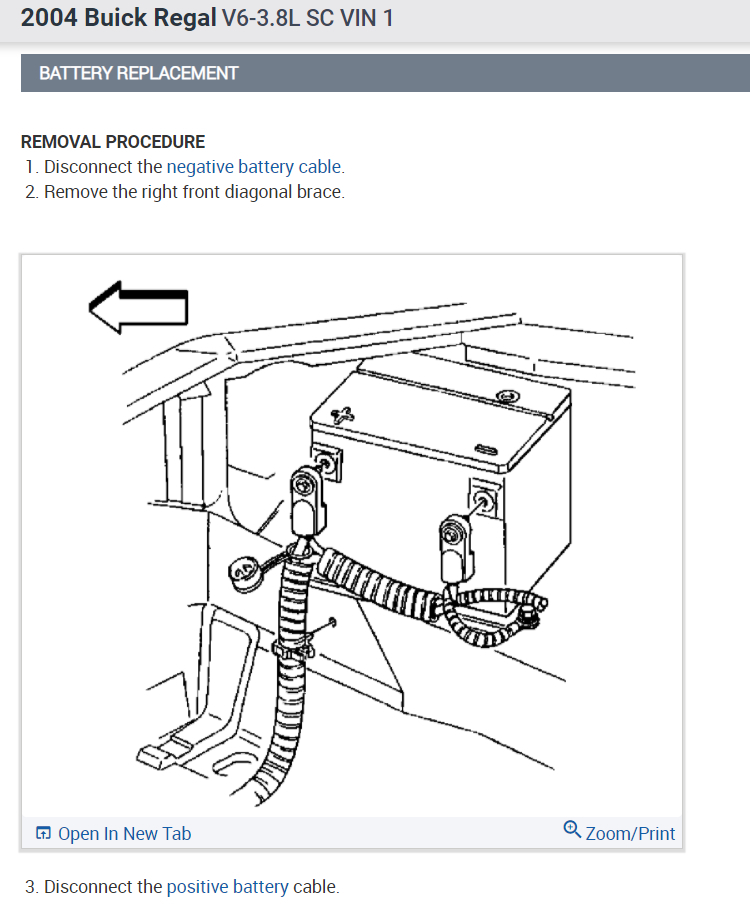 2004 Buick Regal V6-3.8L SC VIN 1

BATTERY REPLACEMENT

REMOVAL PROCEDURE
1. Disconnect the negative battery cable.
2. Remove the right front diagonal brace.

Open In New Tab
Zoom/Print

3. Disconnect the positive battery cable.