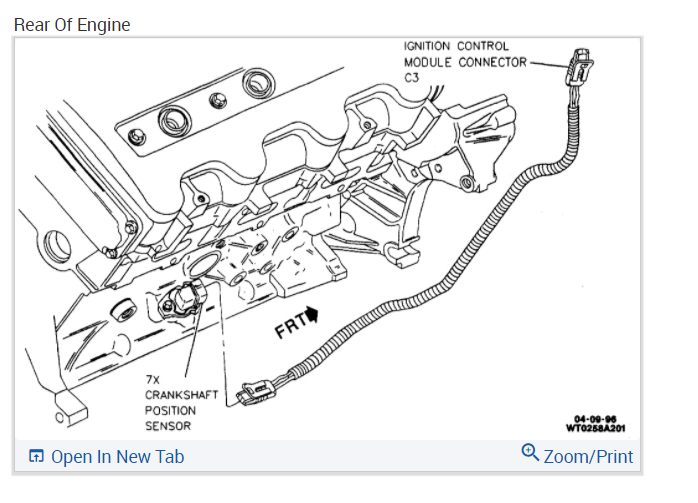 Rear Of Engine

IGNITION CONTROL MODULE CONNECTOR C3

FRT

7X CRANKSHAFT POSITION SENSOR

04-09-96
WT0258A201

Open In New Tab

Zoom/Print