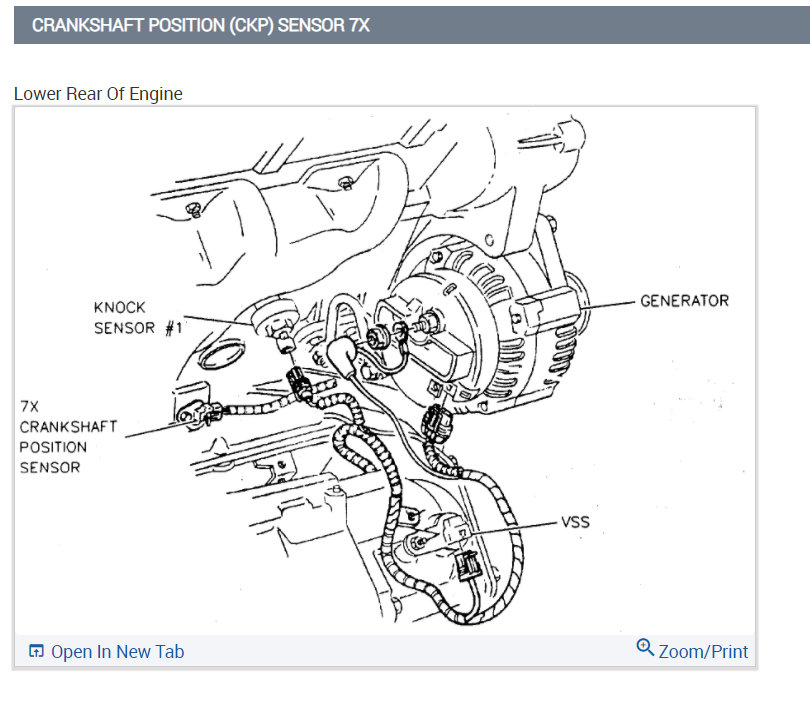 CRANKSHAFT POSITION (CKP) SENSOR 7X

Lower Rear Of Engine

KNOCK SENSOR #1

GENERATOR

7X CRANKSHAFT POSITION SENSOR

VSS

Open In New Tab

Zoom/Print