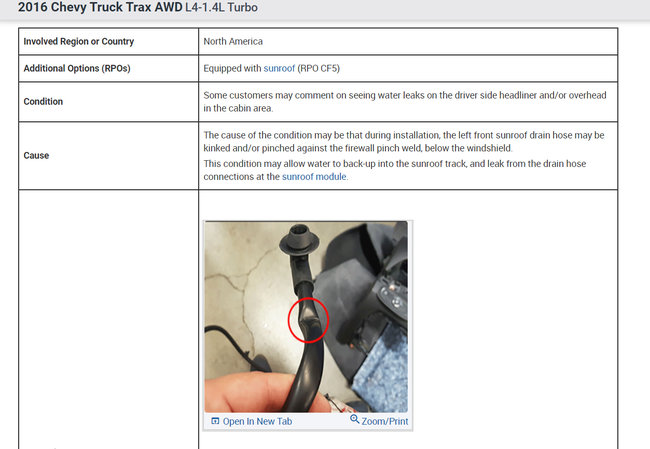 2016 Chevy Truck Trax AWD L4-1.4L Turbo

| Involved Region or Country | North America |
|---|---|
| Additional Options (RPOs) | Equipped with sunroof (RPO CF5) |
| Condition | Some customers may comment on seeing water leaks on the driver side headliner and/or overhead in the cabin area. |
| Cause | The cause of the condition may be that during installation, the left front sunroof drain hose may be kinked and/or pinched against the firewall pinch weld, below the windshield. This condition may allow water to back-up into the sunroof track, and leak from the drain hose connections at the sunroof module. |
| | Open In New Tab Zoom/Print |