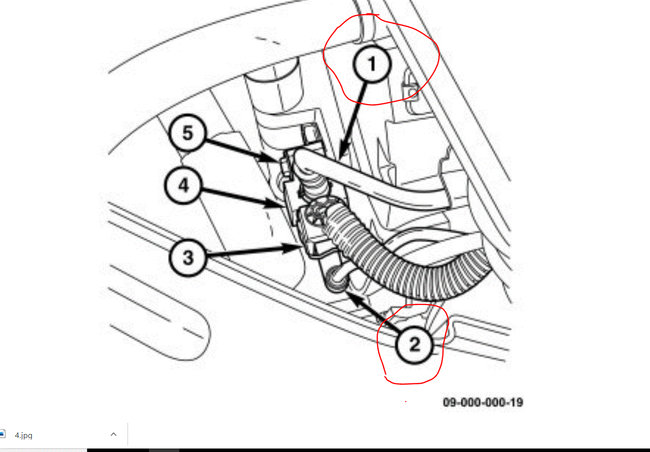 1
5
4
3
2
09-000-000-19
4.jpg