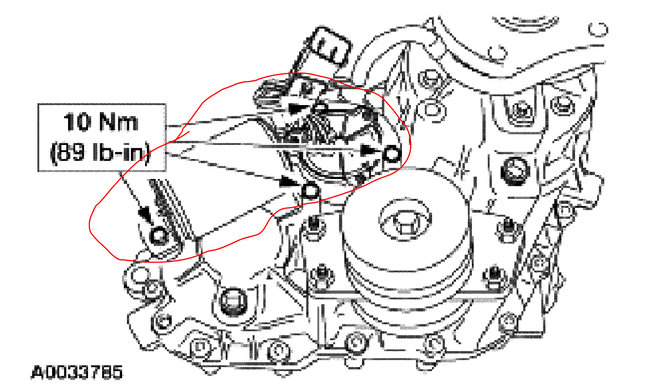 10 Nm
(89 lb-in)

A0033785