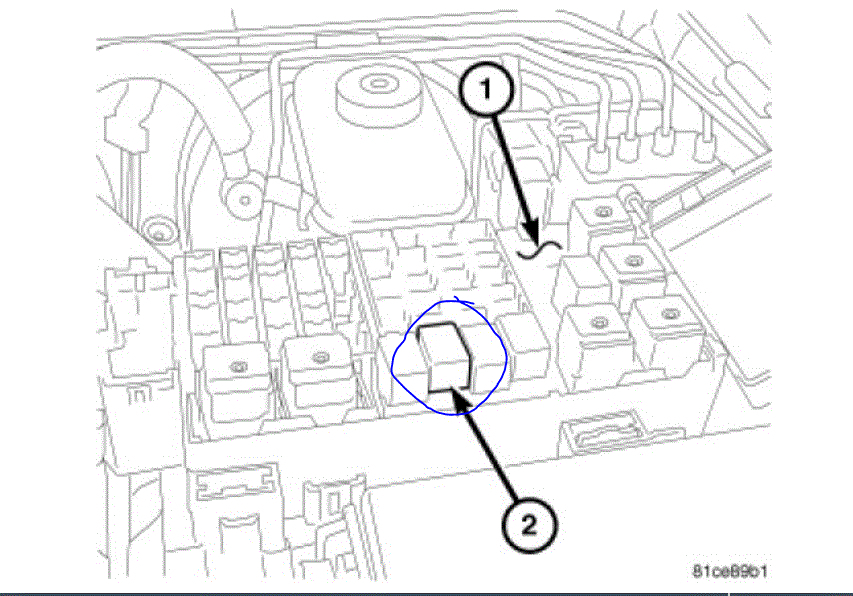 1

2

81ce89b1