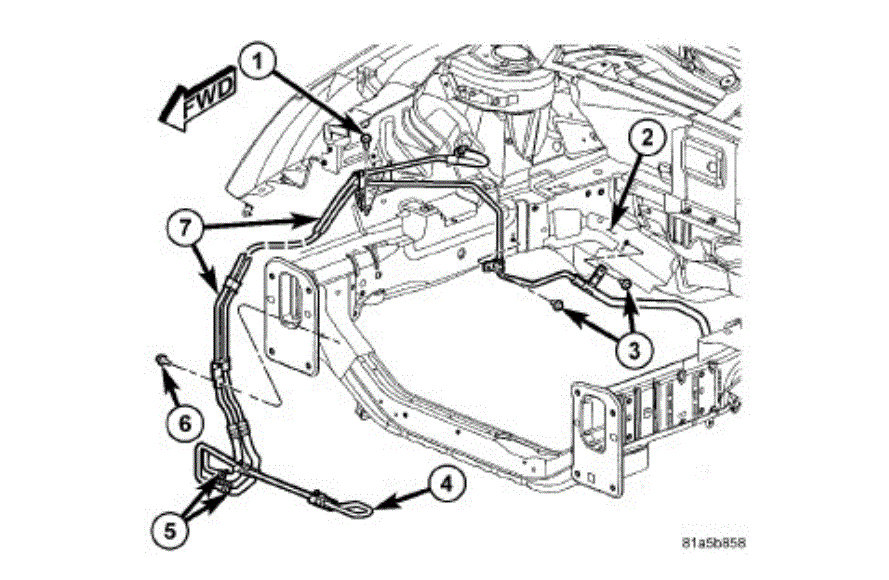 FWD
1
2
7
3
6
4
5
81a5b858