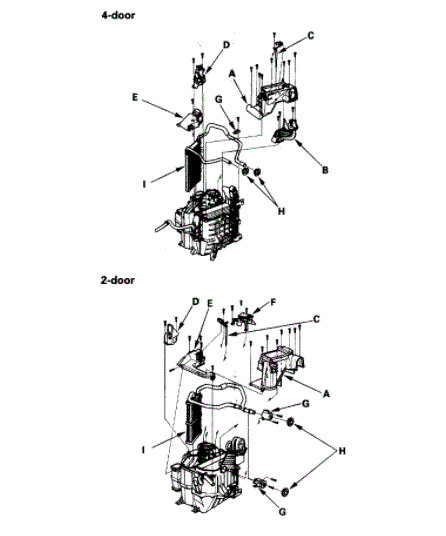 4-door

D
C
A
E
G
B
I
H

2-door

D
E
F
C
A
G
I
H
G