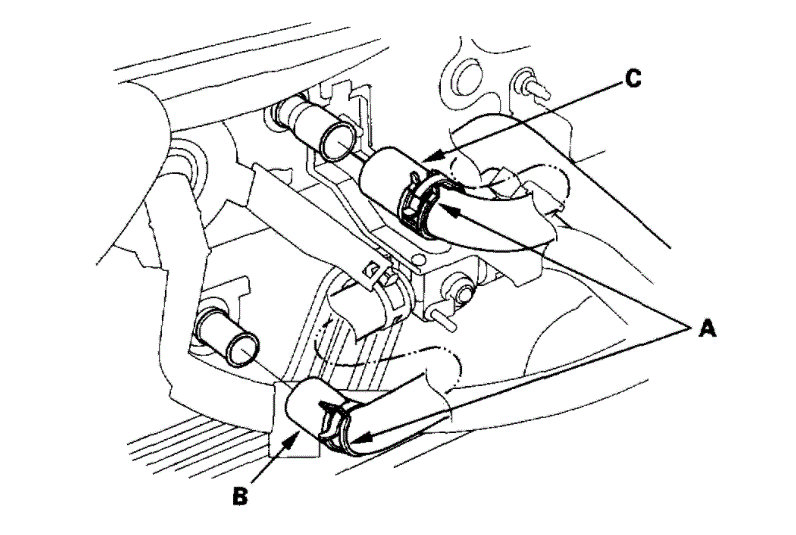 C
A
B