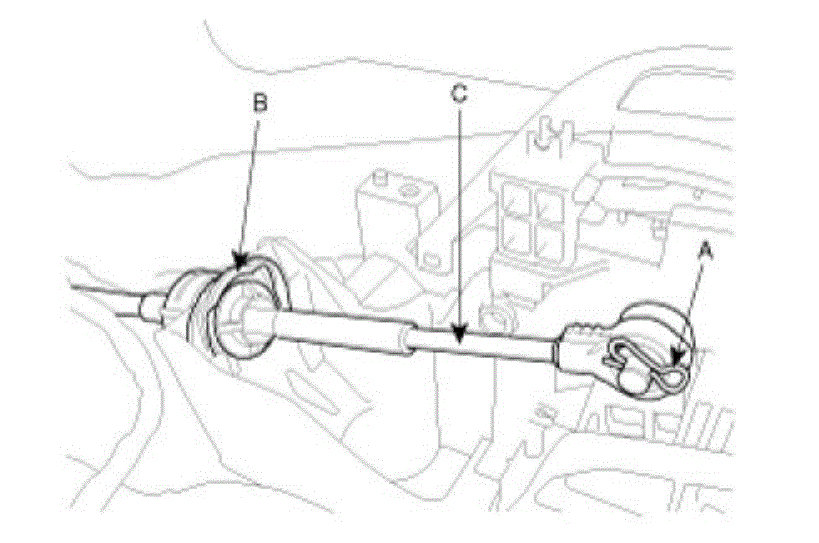 B
C
A