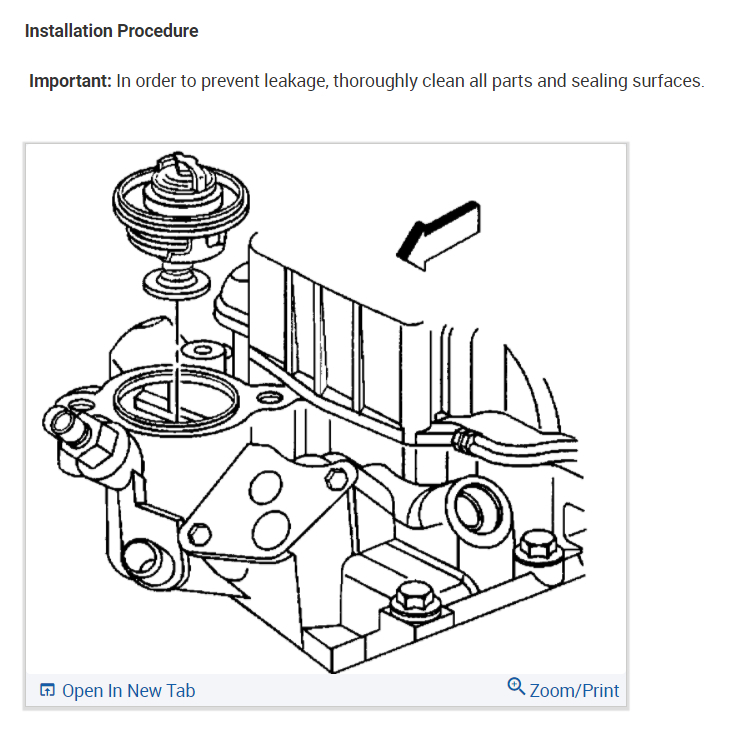 Installation Procedure

Important: In order to prevent leakage, thoroughly clean all parts and sealing surfaces.

Open In New Tab

Zoom/Print