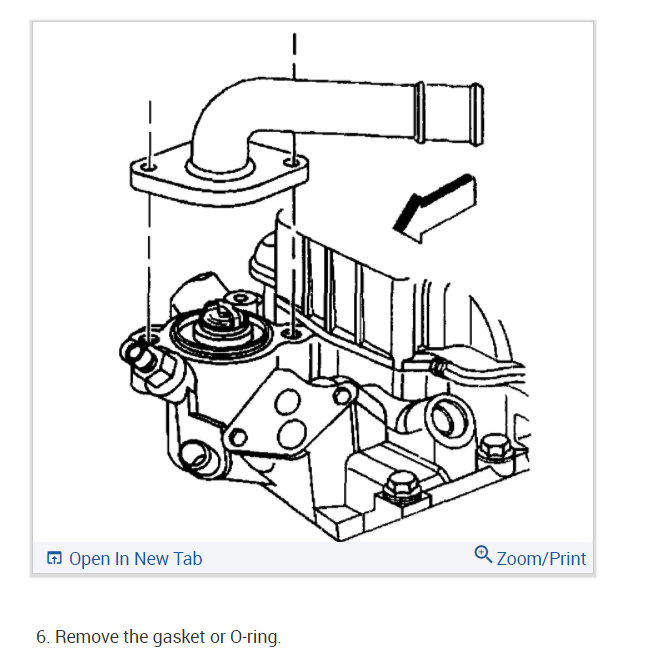 Open In New Tab

Zoom/Print

6. Remove the gasket or O-ring.