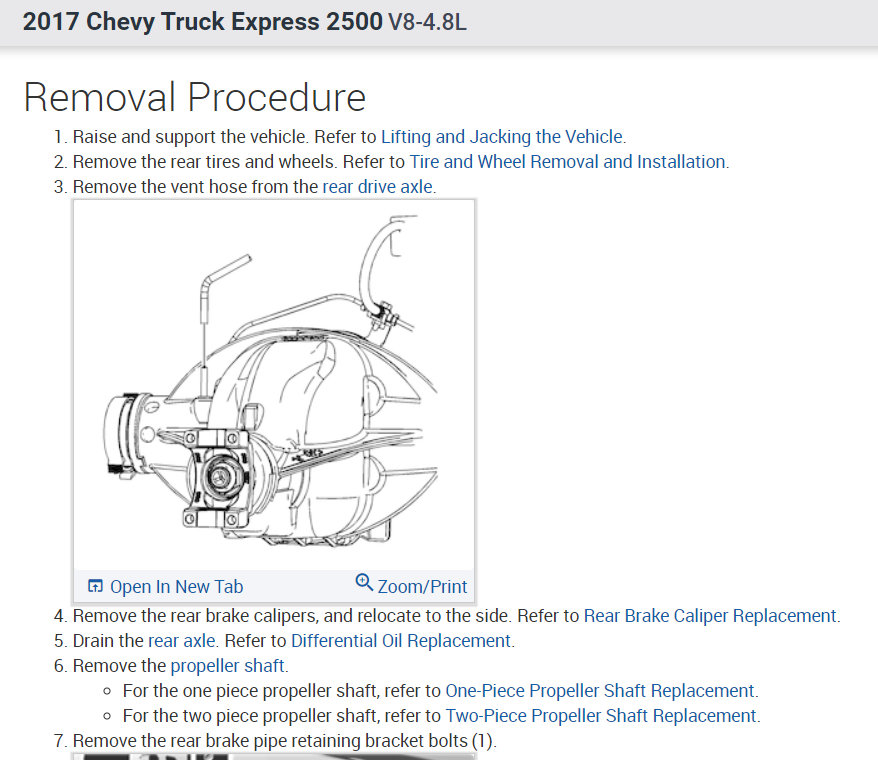 2017 Chevy Truck Express 2500 V8-4.8L

Removal Procedure

1. Raise and support the vehicle. Refer to Lifting and Jacking the Vehicle.
2. Remove the rear tires and wheels. Refer to Tire and Wheel Removal and Installation.
3. Remove the vent hose from the rear drive axle.

Open In New Tab Zoom/Print

4. Remove the rear brake calipers, and relocate to the side. Refer to Rear Brake Caliper Replacement.
5. Drain the rear axle. Refer to Differential Oil Replacement.
6. Remove the propeller shaft.
   ◦ For the one piece propeller shaft, refer to One-Piece Propeller Shaft Replacement.
   ◦ For the two piece propeller shaft, refer to Two-Piece Propeller Shaft Replacement.
7. Remove the rear brake pipe retaining bracket bolts (1).