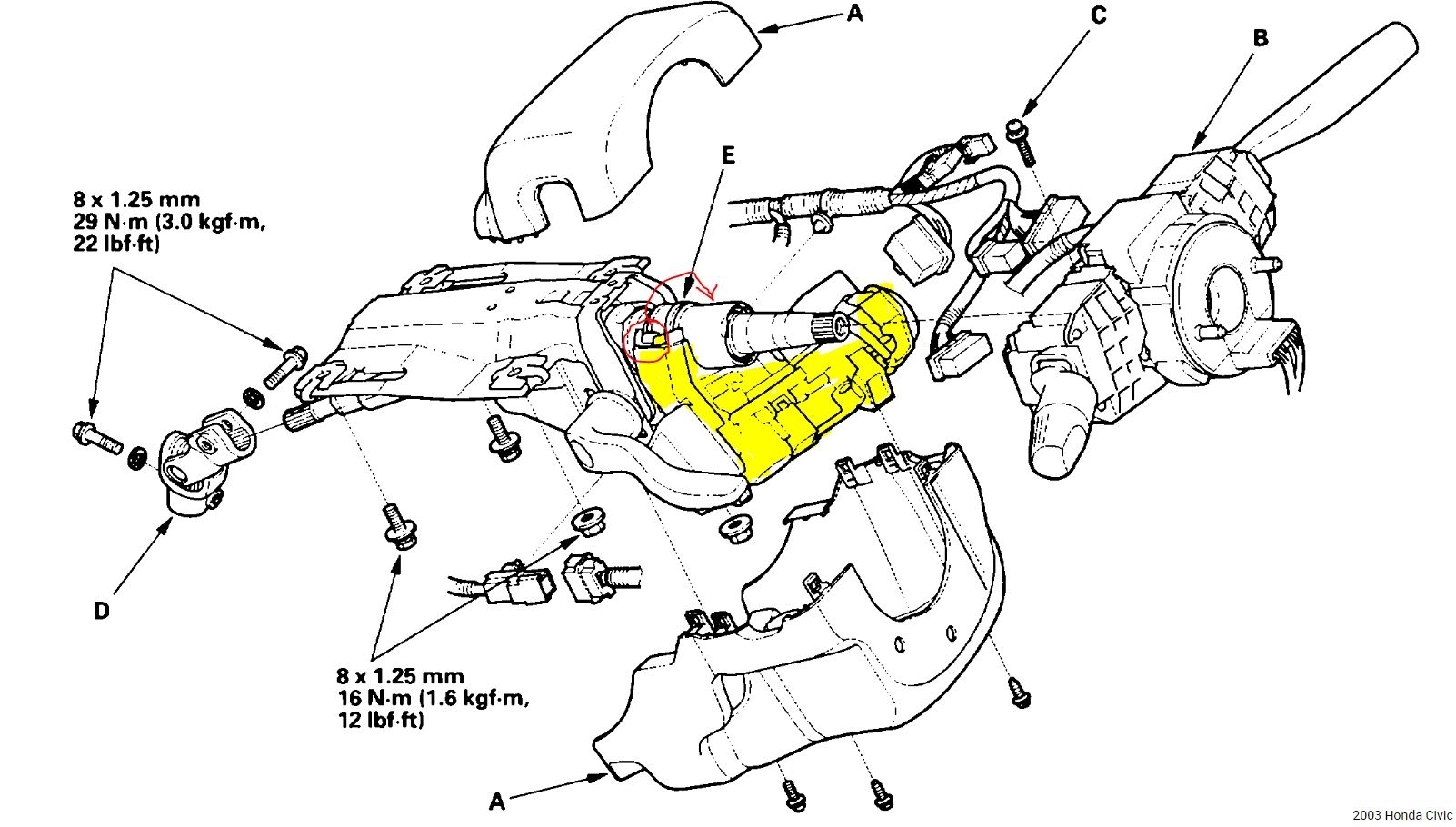 A

C

B

E

8 x 1.25 mm
29 N·m (3.0 kgf·m,
22 lbf·ft)

D

8 x 1.25 mm
16 N·m (1.6 kgf·m,
12 lbf·ft)

A

2003 Honda Civic