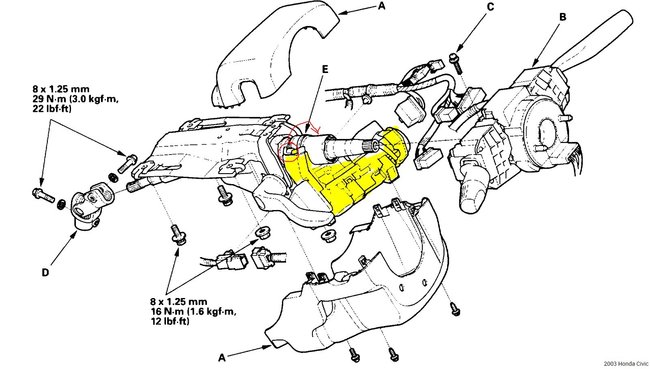 A

C

B

E

8 x 1.25 mm
29 N·m (3.0 kgf·m,
22 lbf·ft)

D

8 x 1.25 mm
16 N·m (1.6 kgf·m,
12 lbf·ft)

A

2003 Honda Civic