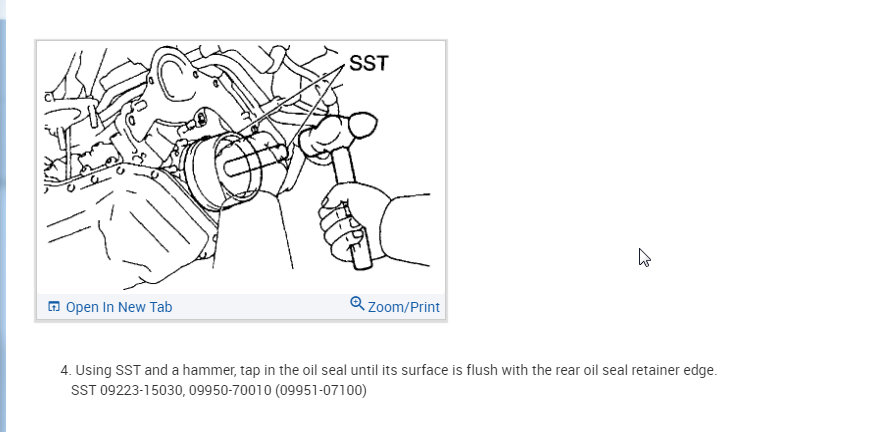 SST

Open In New Tab

Zoom/Print

4. Using SST and a hammer, tap in the oil seal until its surface is flush with the rear oil seal retainer edge.
SST 09223-15030, 09950-70010 (09951-07100)