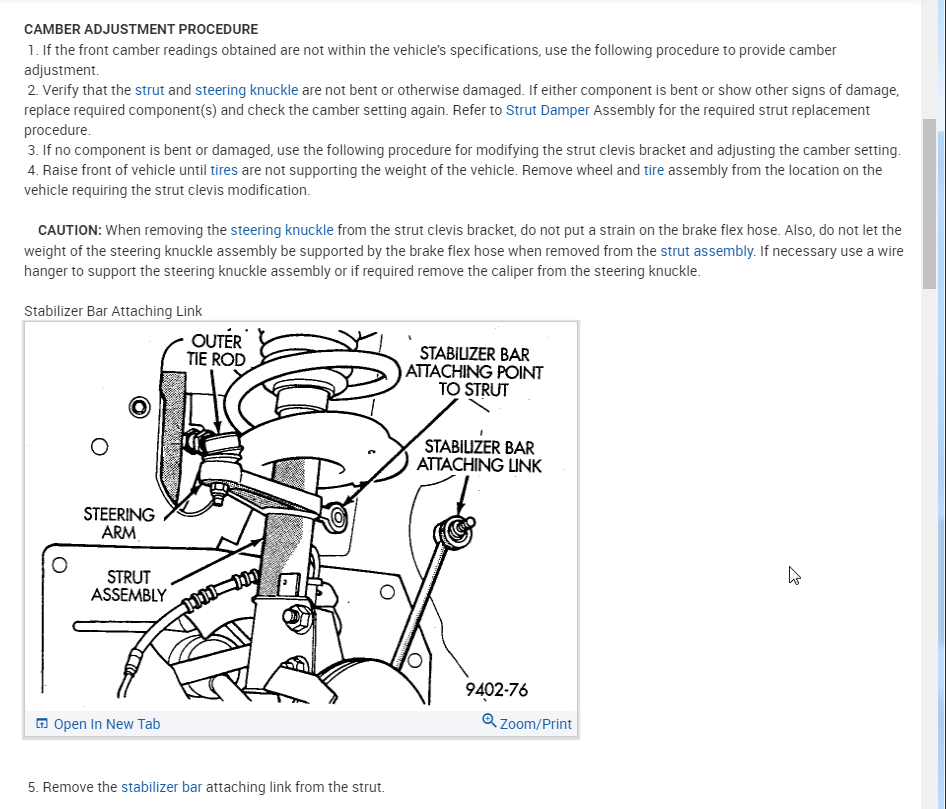 CAMBER ADJUSTMENT PROCEDURE

1. If the front camber readings obtained are not within the vehicle's specifications, use the following procedure to provide camber adjustment.
2. Verify that the strut and steering knuckle are not bent or otherwise damaged. If either component is bent or show other signs of damage, replace required component(s) and check the camber setting again. Refer to Strut Damper Assembly for the required strut replacement procedure.
3. If no component is bent or damaged, use the following procedure for modifying the strut clevis bracket and adjusting the camber setting.
4. Raise front of vehicle until tires are not supporting the weight of the vehicle. Remove wheel and tire assembly from the location on the vehicle requiring the strut clevis modification.

CAUTION: When removing the steering knuckle from the strut clevis bracket, do not put a strain on the brake flex hose. Also, do not let the weight of the steering knuckle assembly be supported by the brake flex hose when removed from the strut assembly. If necessary use a wire hanger to support the steering knuckle assembly or if required remove the caliper from the steering knuckle.

Stabilizer Bar Attaching Link

OUTER TIE ROD
STABILIZER BAR ATTACHING POINT TO STRUT
STABILIZER BAR ATTACHING LINK
STEERING ARM
STRUT ASSEMBLY
9402-76

Open In New Tab
Zoom/Print

5. Remove the stabilizer bar attaching link from the strut.