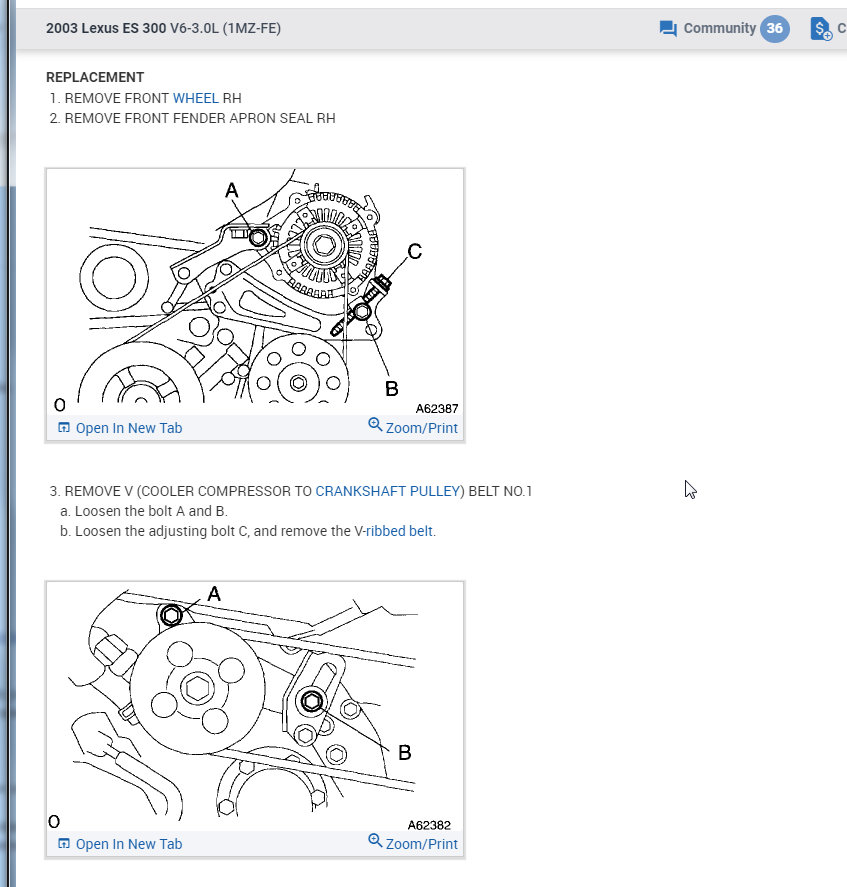 2003 Lexus ES 300 V6-3.0L (1MZ-FE)

Community 36

C

REPLACEMENT
1. REMOVE FRONT WHEEL RH
2. REMOVE FRONT FENDER APRON SEAL RH

A
C
B
O
A62387

Open In New Tab
Zoom/Print

3. REMOVE V (COOLER COMPRESSOR TO CRANKSHAFT PULLEY) BELT NO.1
a. Loosen the bolt A and B.
b. Loosen the adjusting bolt C, and remove the V-ribbed belt.

A
B
O
A62382

Open In New Tab
Zoom/Print