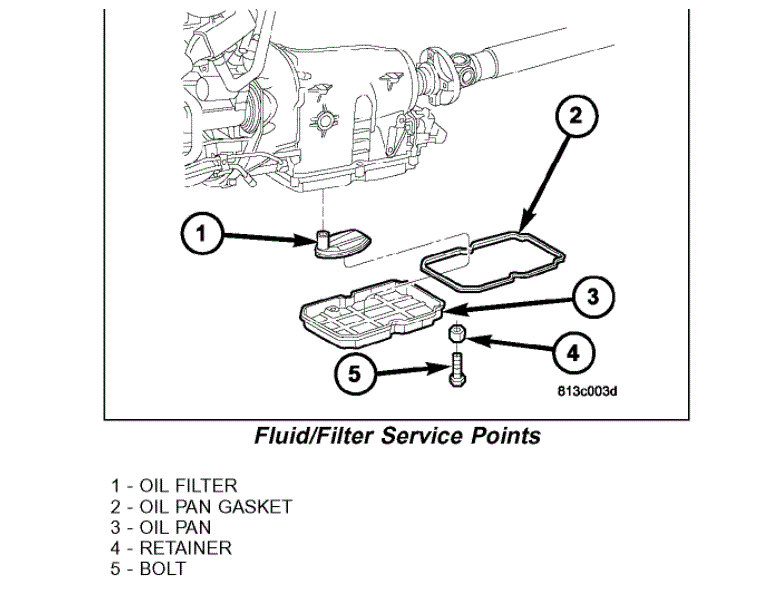 2

1

3

4

5

813c003d

Fluid/Filter Service Points

1 - OIL FILTER
2 - OIL PAN GASKET
3 - OIL PAN
4 - RETAINER
5 - BOLT