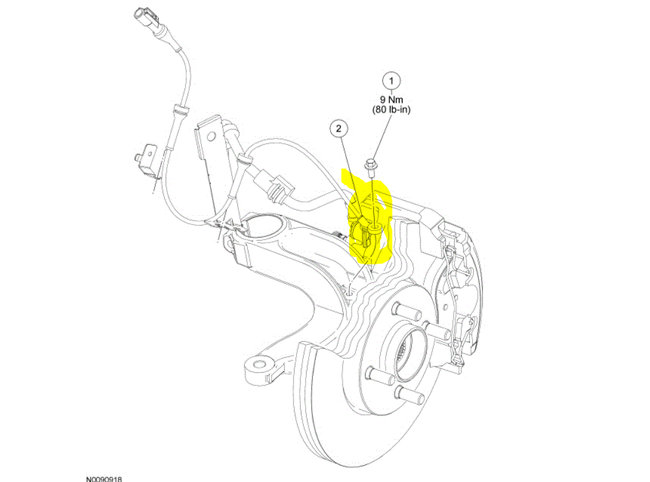 1
9 Nm
(80 lb-in)

2

N0090918