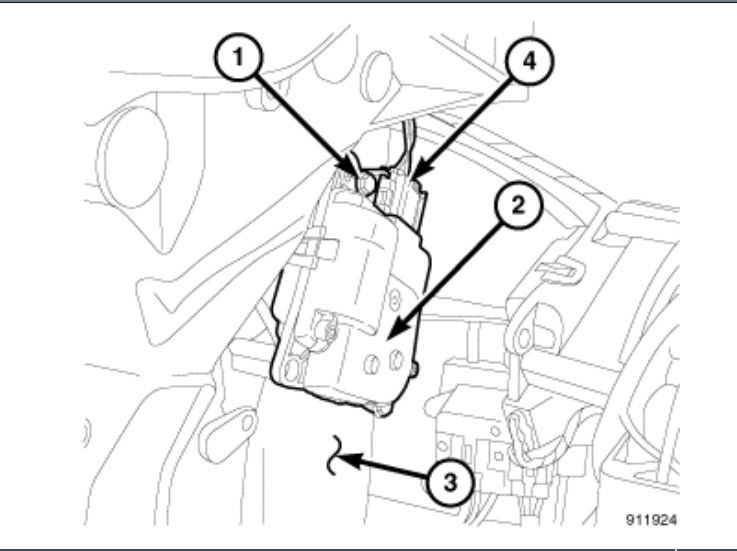 1
4
2
3
911924