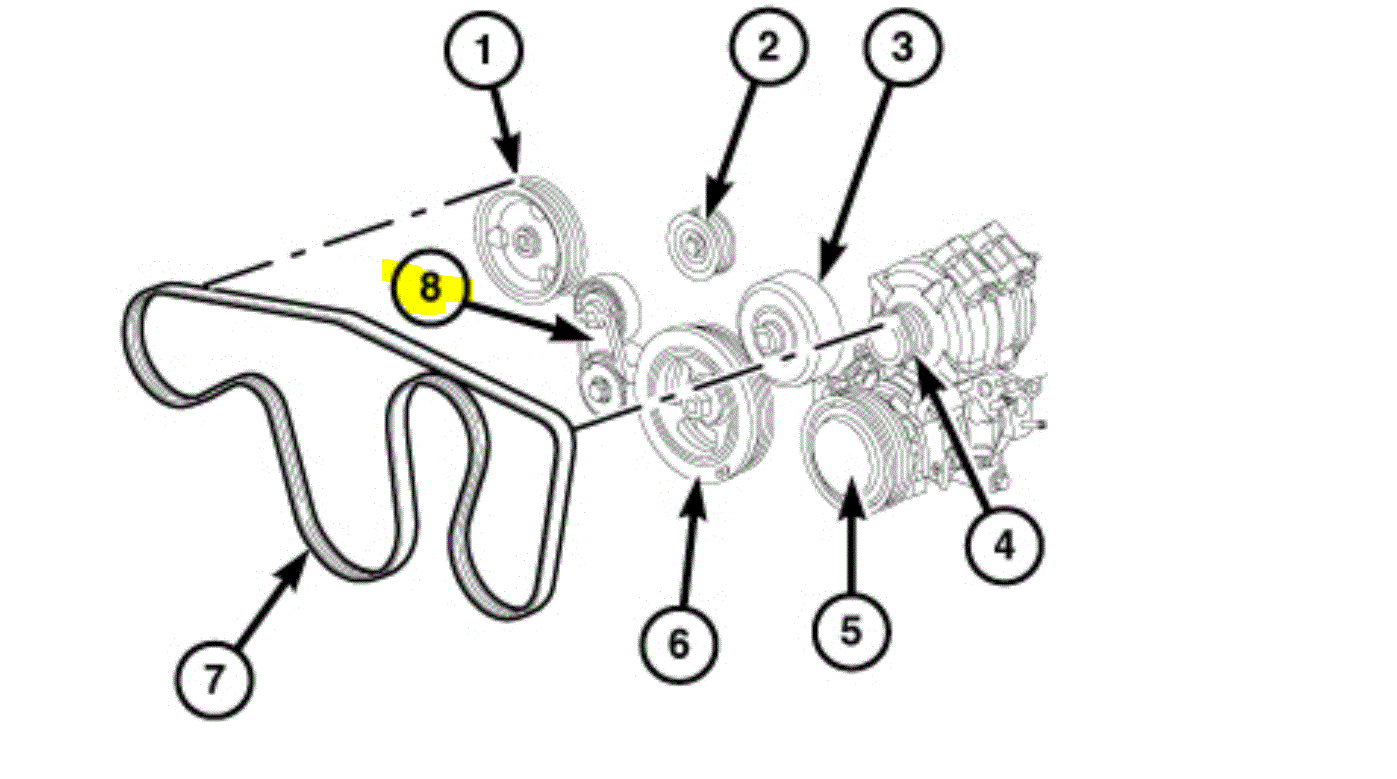 1
2
3
8
4
7
6
5